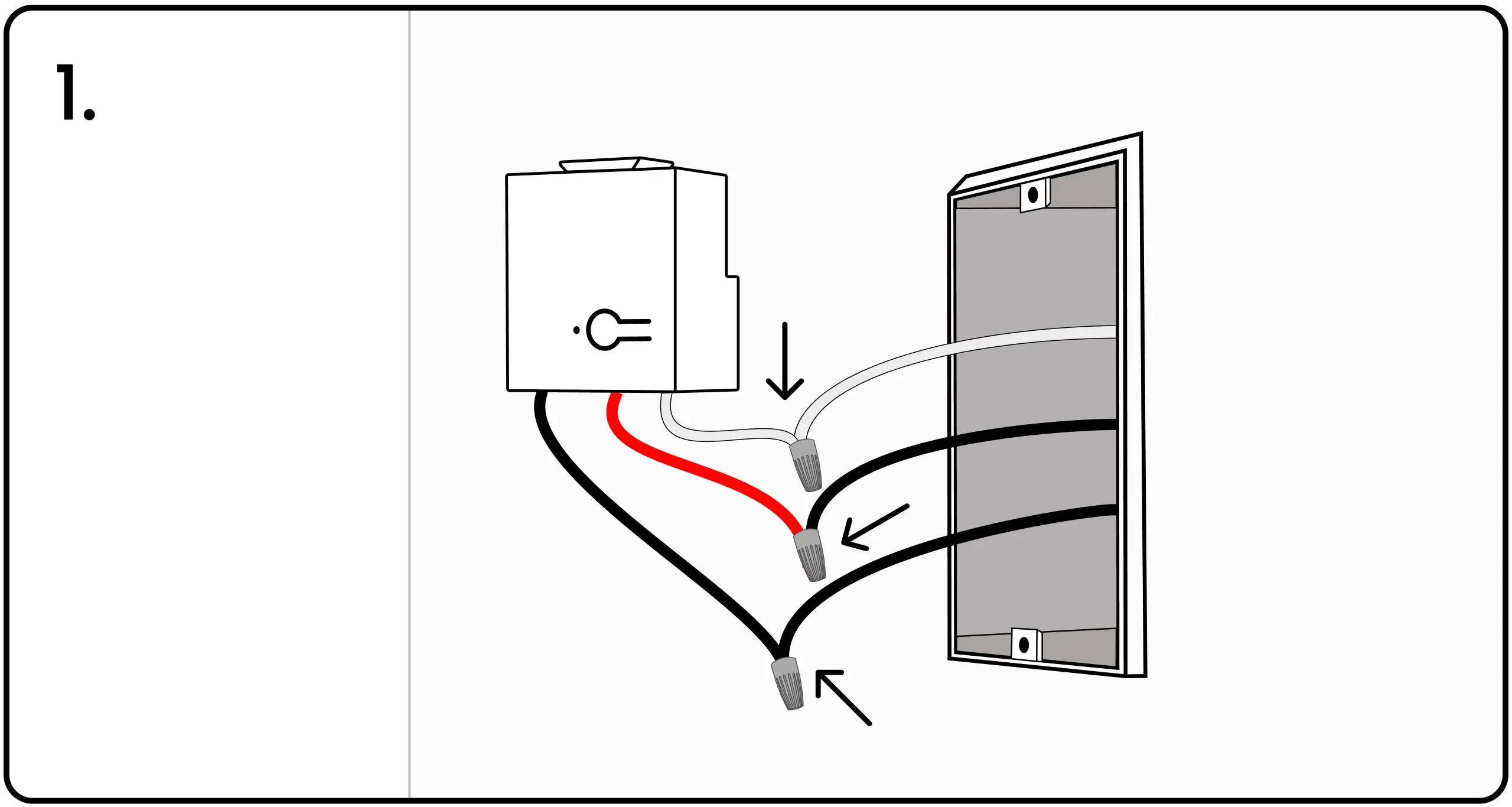 1.