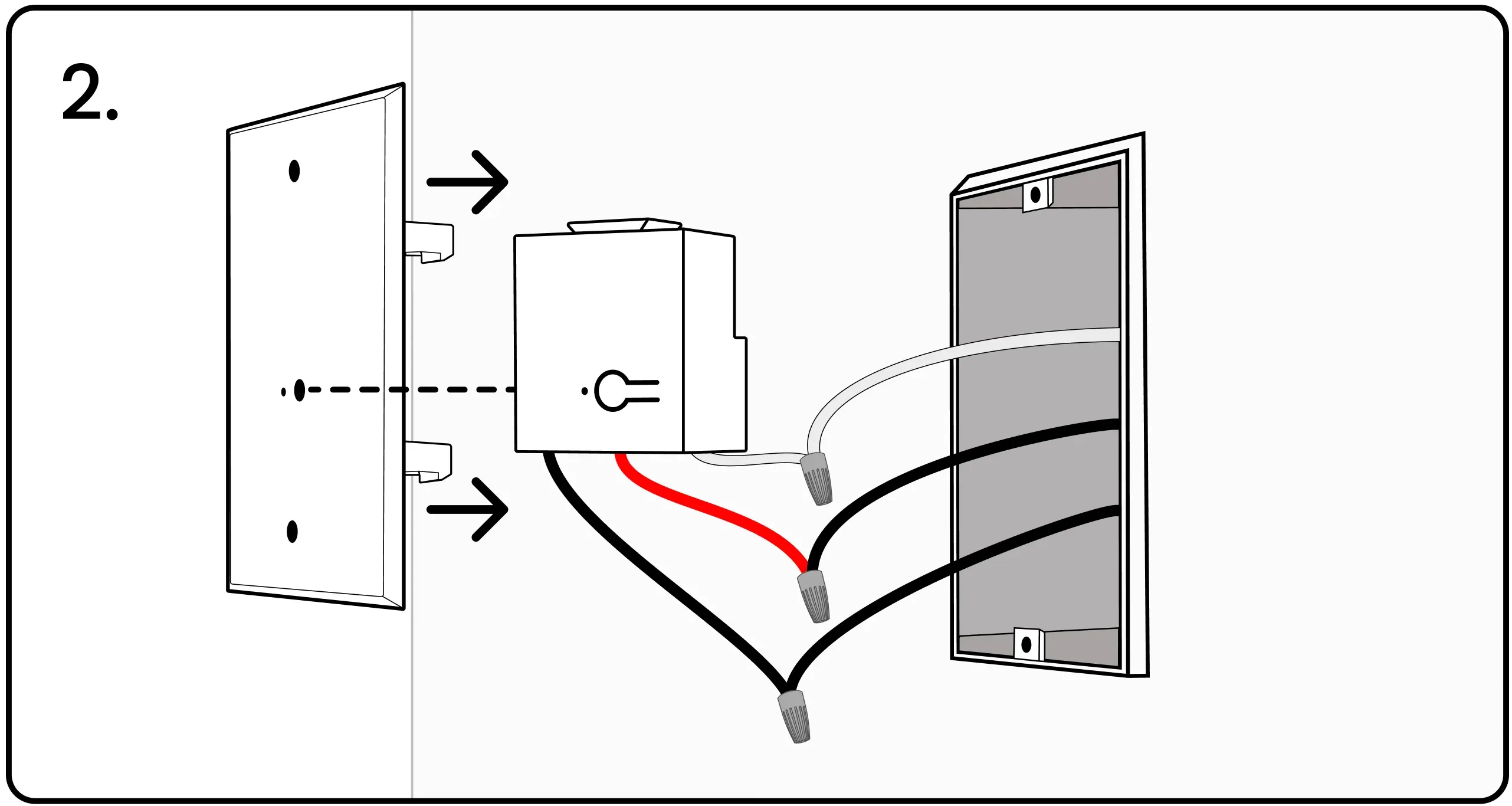 2.