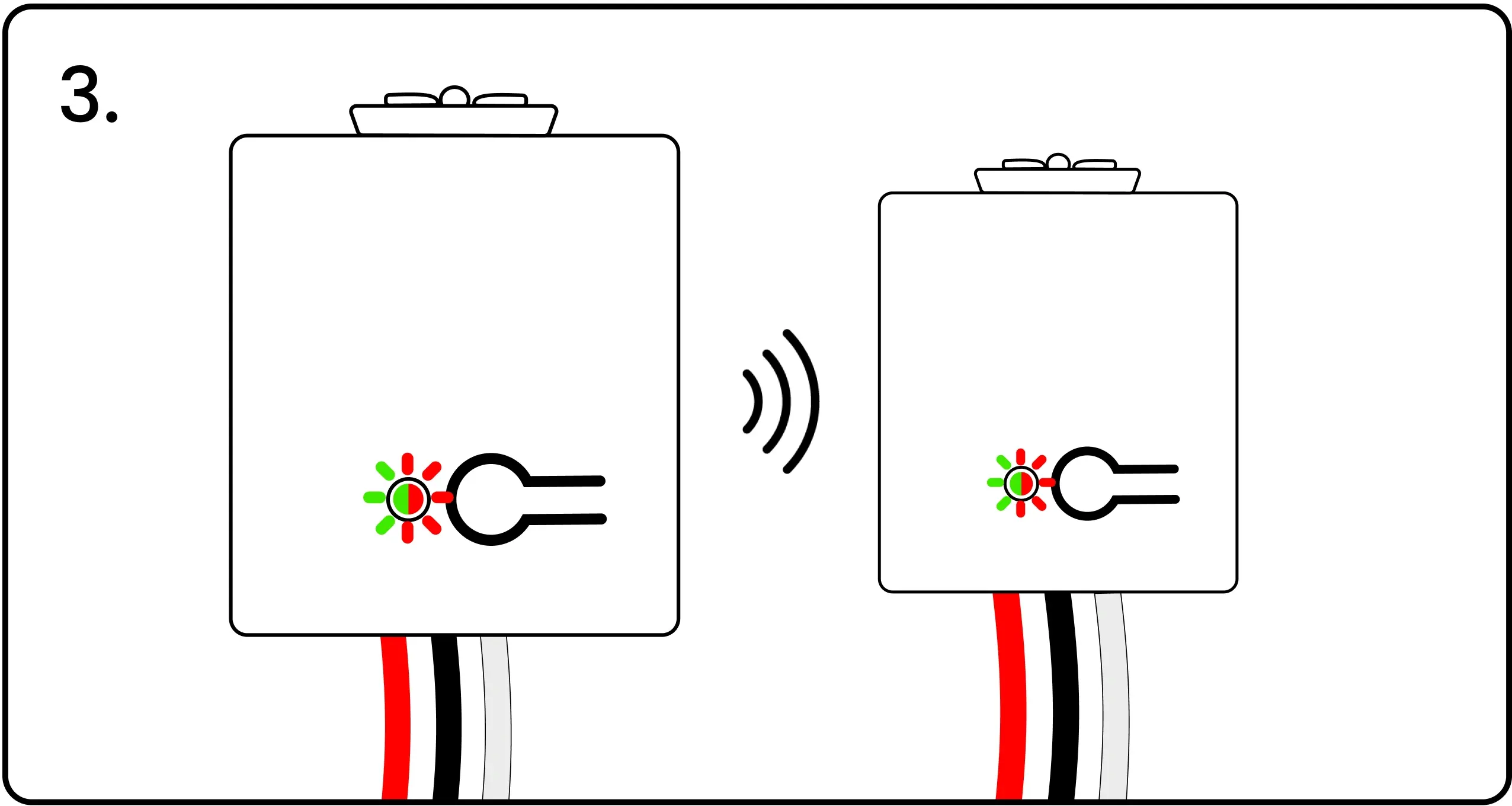 3.