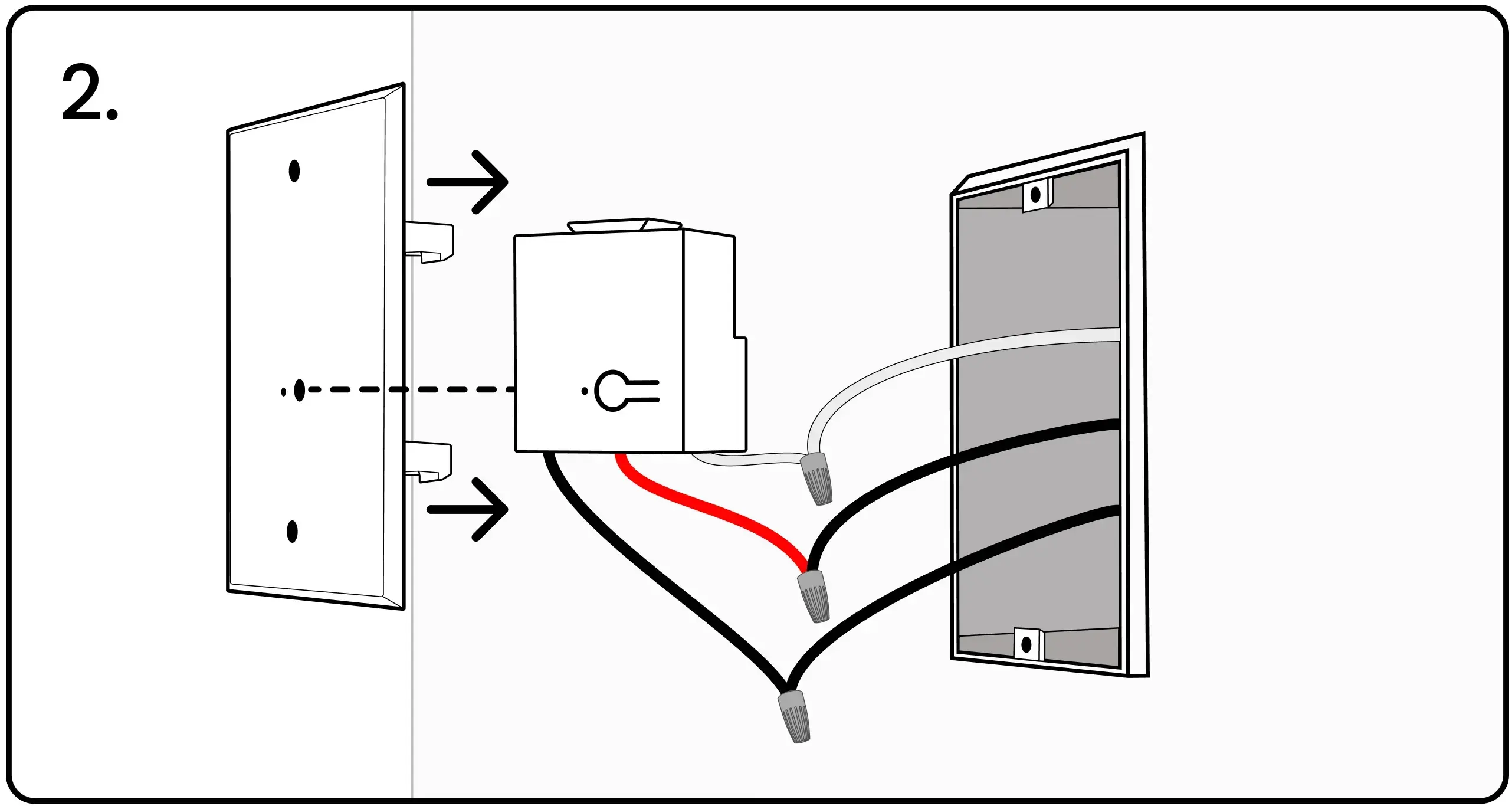 2.