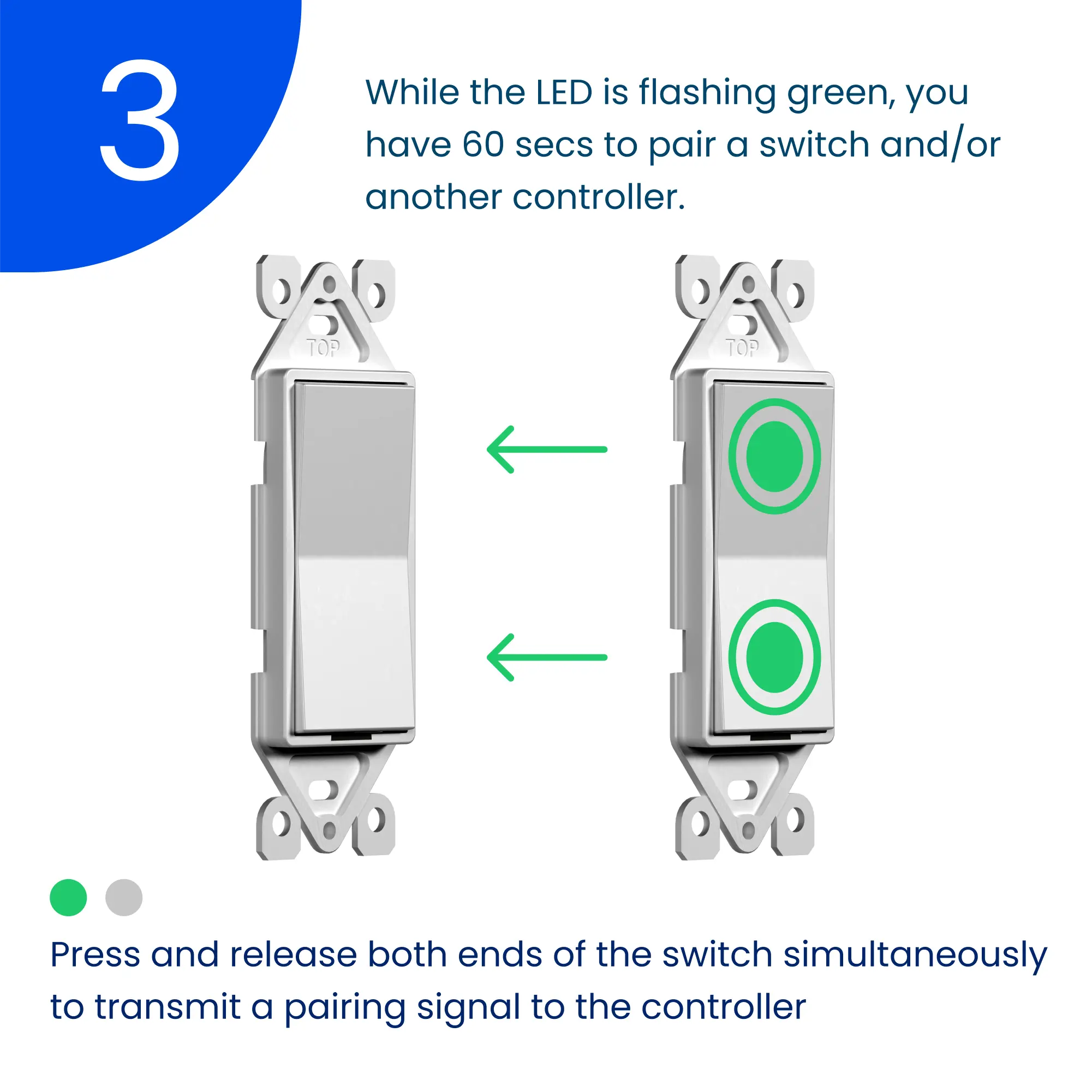 3

While the LED is flashing green, you have 60 secs to pair a switch and/or another controller.

TOP

TOP

Press and release both ends of the switch simultaneously to transmit a pairing signal to the controller