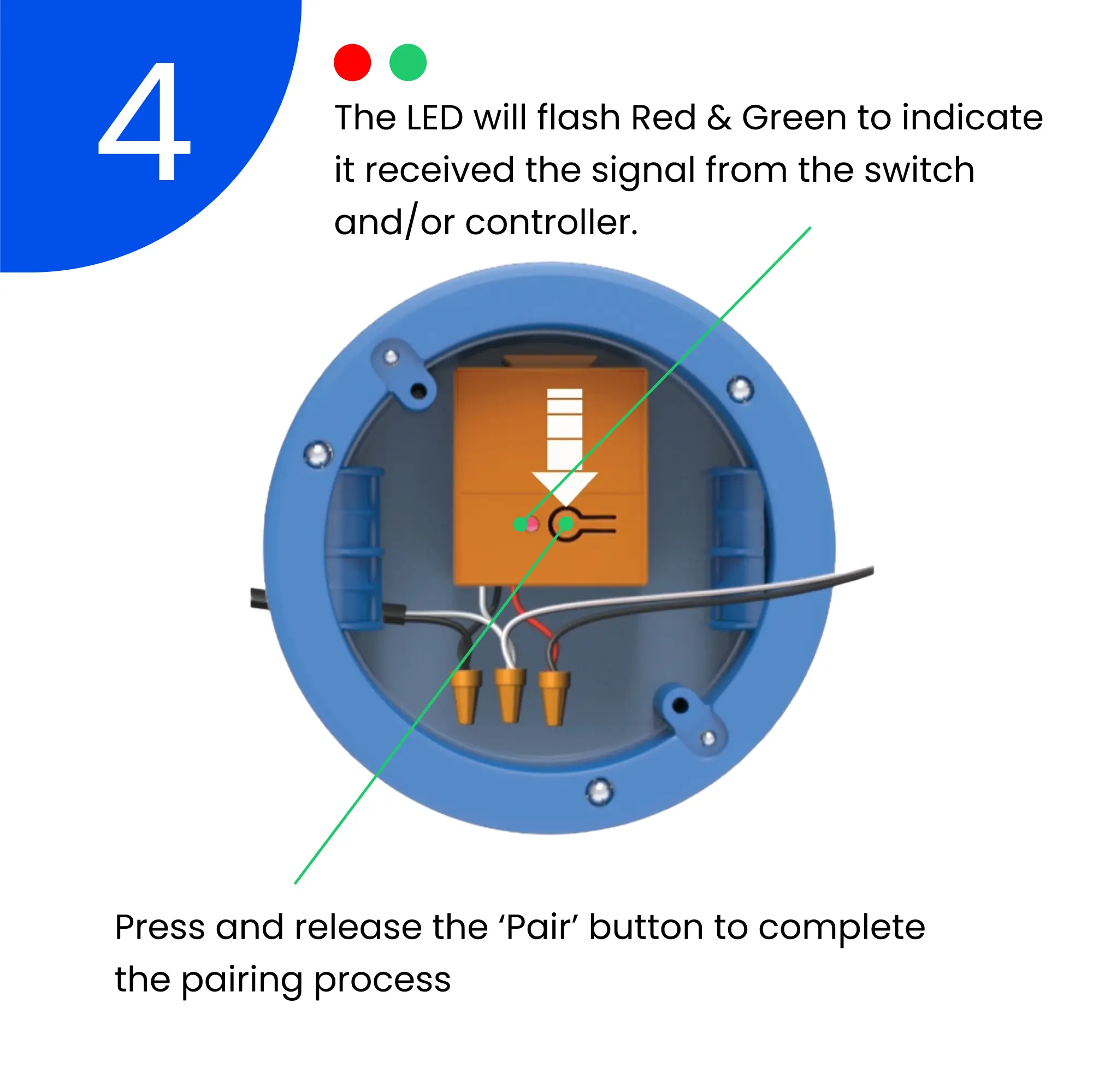 4

The LED will flash Red & Green to indicate it received the signal from the switch and/or controller.

Press and release the ‘Pair’ button to complete the pairing process