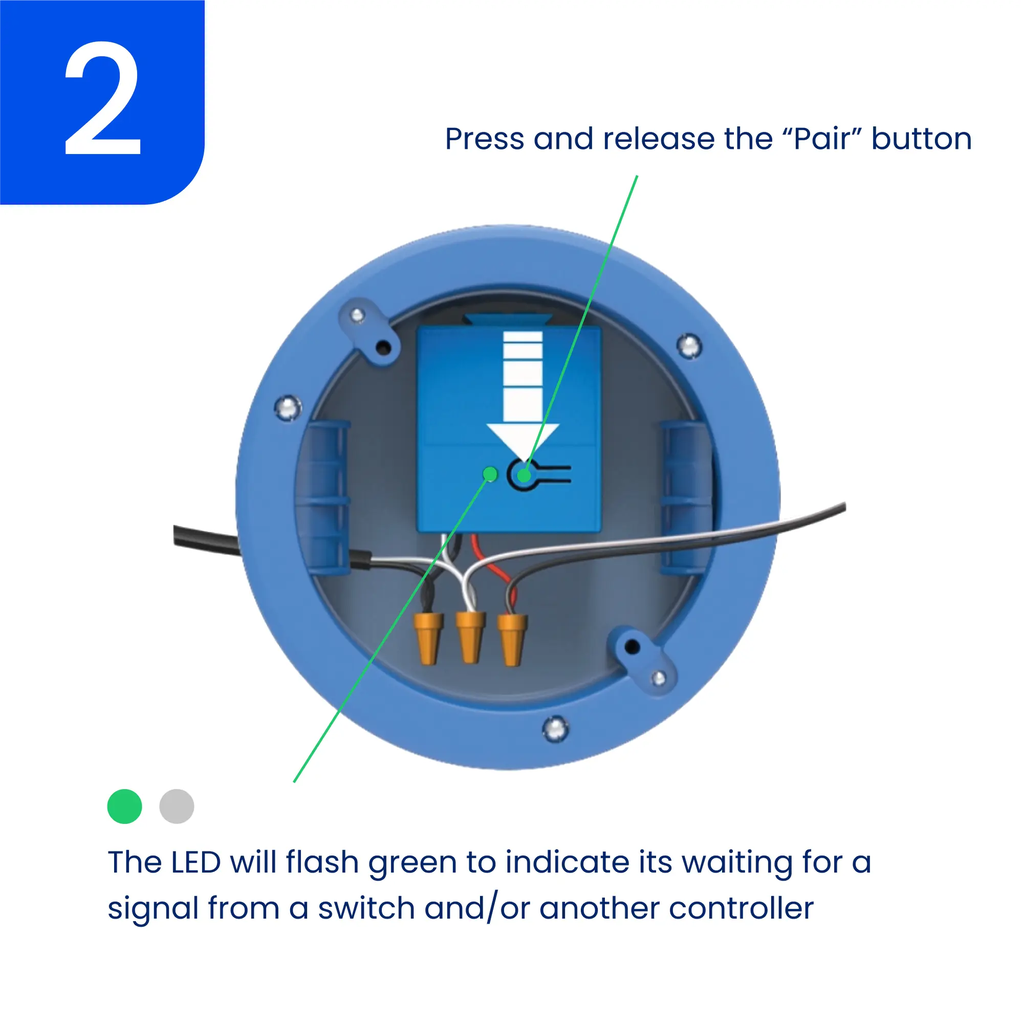 2

Press and release the “Pair” button

The LED will flash green to indicate its waiting for a signal from a switch and/or another controller