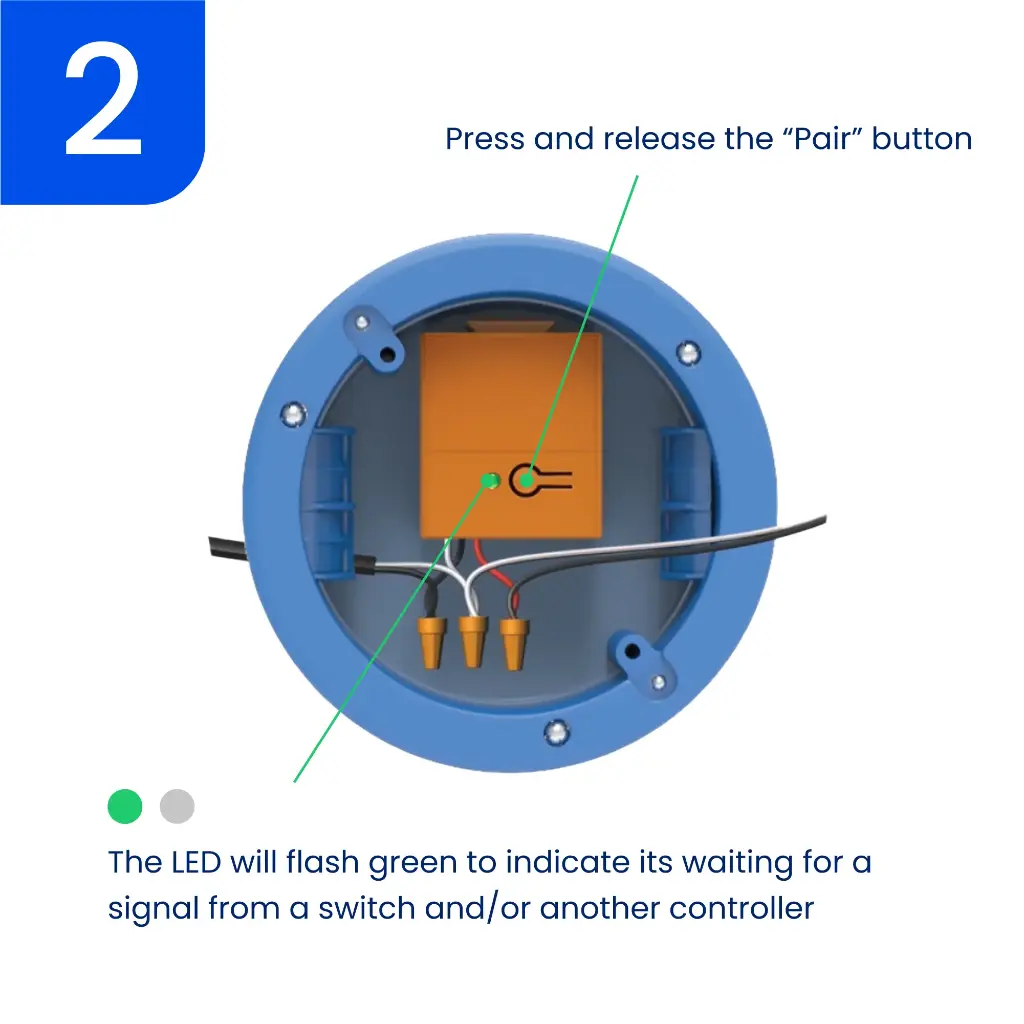 2

Press and release the “Pair” button

The LED will flash green to indicate its waiting for a signal from a switch and/or another controller