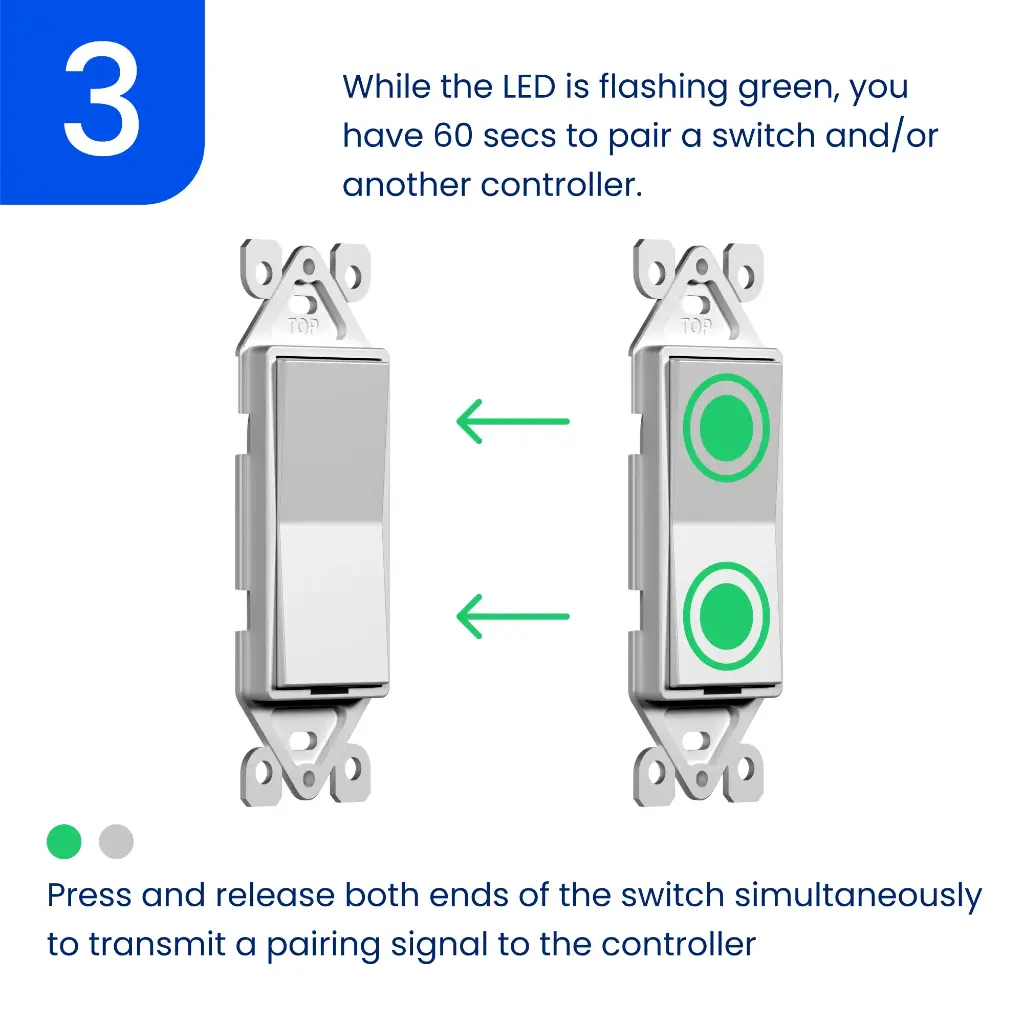 3

While the LED is flashing green, you have 60 secs to pair a switch and/or another controller.

TOP

TOP

Press and release both ends of the switch simultaneously to transmit a pairing signal to the controller