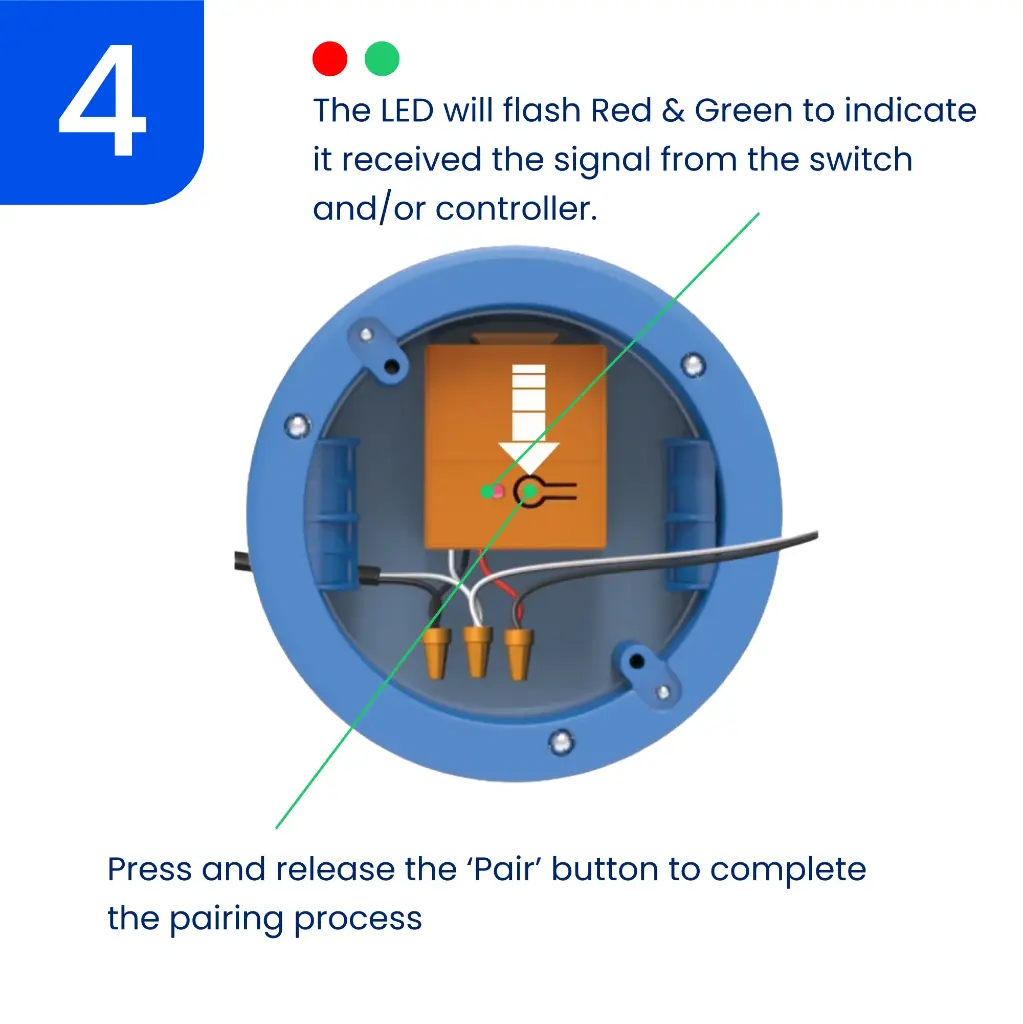 4

The LED will flash Red & Green to indicate it received the signal from the switch and/or controller.

Press and release the ‘Pair’ button to complete the pairing process